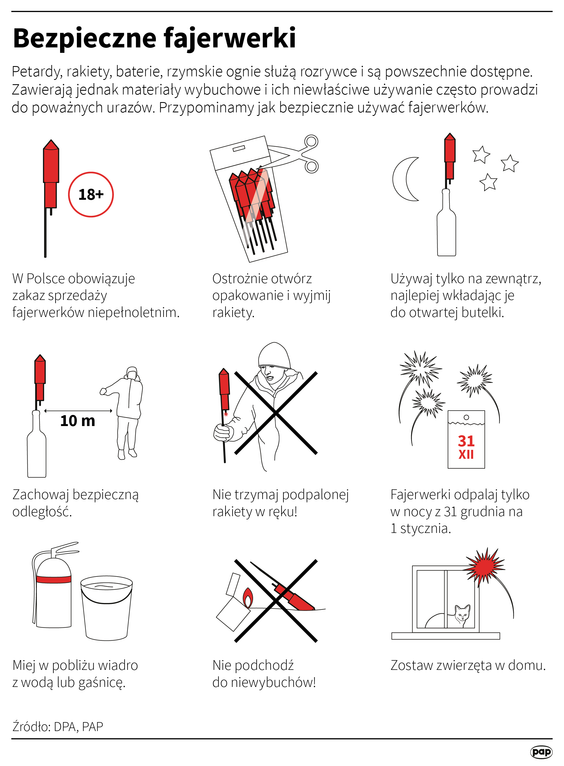 Bezpieczne fajerwerki

Petardy, rakiety, baterie, rzymskie ognie służą rozrywce i są powszechnie dostępne. Zawierają jednak materiały wybuchowe i ich niewłaściwe używanie często prowadzi do poważnych urazów. Przypominamy jak bezpiecznie używać fajerwerków.

18+

W Polsce obowiązuje zakaz sprzedaży fajerwerków niepełnoletnim.

Ostrożnie otwórz opakowanie i wyjmij rakiety.

Używaj tylko na zewnątrz, najlepiej wkładając je do otwartej butelki.

10 m

Zachowaj bezpieczną odległość.

Nie trzymaj podpalonej rakiety w ręku!

31
XII

Fajerwerki odpalaj tylko w nocy z 31 grudnia na 1 stycznia.

Miej w pobliżu wiadro z wodą lub gaśnicę.

Nie podchodź do niewybuchów!

Zostaw zwierzęta w domu.

Źródło: DPA, PAP

pap