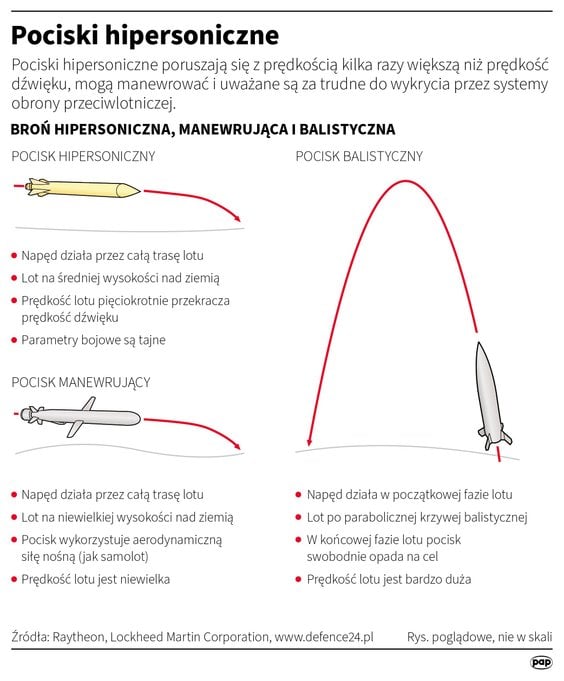 Pociski hipersoniczne

Pociski hipersoniczne poruszają się z prędkością kilka razy większą niż prędkość dźwięku, mogą manewrować i uważane są za trudne do wykrycia przez systemy obrony przeciwlotniczej.

BROŃ HIPERSONICZNA, MANEWRUJĄCA I BALISTYCZNA

POCISK HIPERSONICZNY

- Napęd działa przez całą trasę lotu
- Lot na średniej wysokości nad ziemią
- Prędkość lotu pięciokrotnie przekracza prędkość dźwięku
- Parametry bojowe są tajne

POCISK MANEWRUJĄCY

- Napęd działa przez całą trasę lotu
- Lot na niewielkiej wysokości nad ziemią
- Pocisk wykorzystuje aerodynamiczną siłę nośną (jak samolot)
- Prędkość lotu jest niewielka

POCISK BALISTYCZNY

- Napęd działa w początkowej fazie lotu
- Lot po parabolicznej krzywej balistycznej
- W końcowej fazie lotu pocisk swobodnie opada na cel
- Prędkość lotu jest bardzo duża

Źródła: Raytheon, Lockheed Martin Corporation, www.defence24.pl

Rys. poglądowe, nie w skali

pap