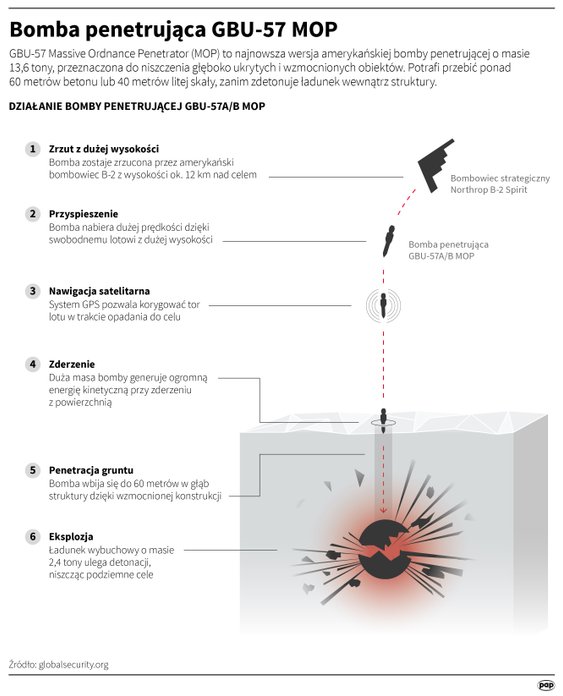 Bomba penetrująca GBU-57 MOP

GBU-57 Massive Ordnance Penetrator (MOP) to najnowsza wersja amerykańskiej bomby penetrującej o masie 13,6 tony, przeznaczona do niszczenia głęboko ukrytych i wzmocnionych obiektów. Potrafi przebić ponad 60 metrów betonu lub 40 metrów litej skały, zanim zdetonuje ładunek wewnątrz struktury.

DZIAŁANIE BOMBY PENETRUJĄCEJ GBU-57A/B MOP

1 Zrzut z dużej wysokości
Bomba zostaje zrzucona przez amerykański bombowiec B-2 z wysokości ok. 12 km nad celem

Bombowiec strategiczny Northrop B-2 Spirit

2 Przyspieszenie
Bomba nabiera dużej prędkości dzięki swobodnemu lotowi z dużej wysokości

Bomba penetrująca GBU-57A/B MOP

3 Nawigacja satelitarna
System GPS pozwala korygować tor lotu w trakcie opadania do celu

4 Zderzenie
Duża masa bomby generuje ogromną energię kinetyczną przy zderzeniu z powierzchnią

5 Penetracja gruntu
Bomba wbija się do 60 metrów w głąb struktury dzięki wzmocnionej konstrukcji

6 Eksplozja
Ładunek wybuchowy o masie 2,4 tony ulega detonacji, niszcząc podziemne cele

Źródło: globalsecurity.org

pap