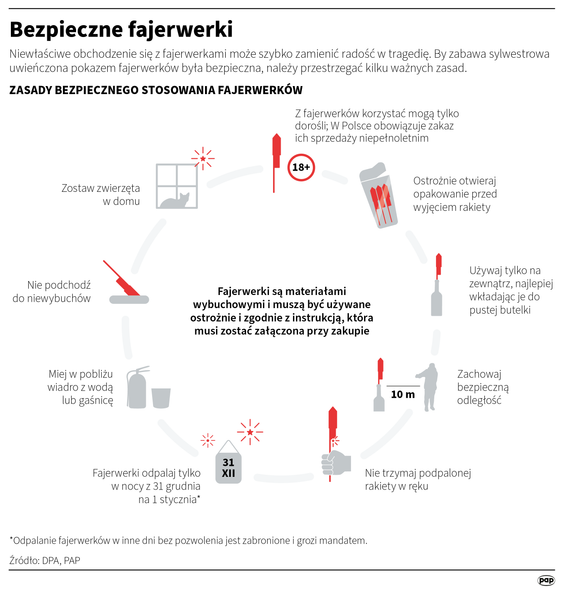 Bezpieczne fajerwerki

Niewłaściwe obchodzenie się z fajerwerkami może szybko zamienić radość w tragedię. By zabawa sylwestrowa uwieńczona pokazem fajerwerków była bezpieczna, należy przestrzegać kilku ważnych zasad.

ZASADY BEZPIECZNEGO STOSOWANIA FAJERWERKÓW

Z fajerwerków korzystać mogą tylko dorośli; W Polsce obowiązuje zakaz ich sprzedaży niepełnoletnim

18+

Ostrożnie otwieraj opakowanie przed wyjęciem rakiety

Używaj tylko na zewnątrz, najlepiej wkładając je do pustej butelki

Zachowaj bezpieczną odległość

10 m

Nie trzymaj podpalonej rakiety w ręku

31
XII

Fajerwerki odpalaj tylko w nocy z 31 grudnia na 1 stycznia*

Miej w pobliżu wiadro z wodą lub gaśnicę

Nie podchodź do niewybuchów

Zostaw zwierzęta w domu

Fajerwerki są materiałami wybuchowymi i muszą być używane ostrożnie i zgodnie z instrukcją, która musi zostać załączona przy zakupie

*Odpalanie fajerwerków w inne dni bez pozwolenia jest zabronione i grozi mandatem.

Źródło: DPA, PAP

pap